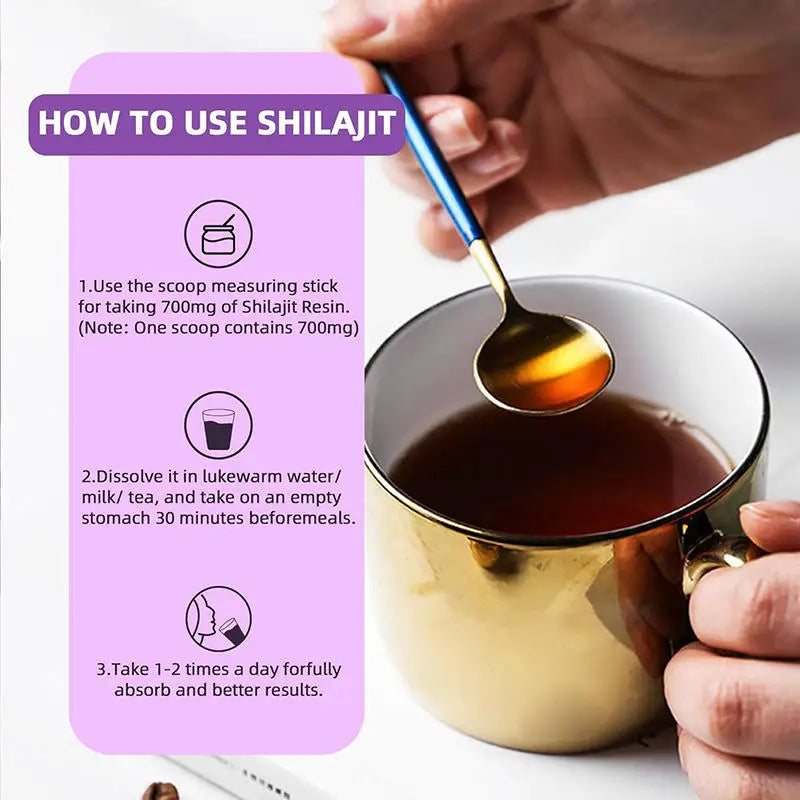 HOW TO USE SHILAJIT

1.Use the scoop measuring stick for taking 700mg of Shilajit Resin. (Note: One scoop contains 700mg)

2.Dissolve it in lukewarm water/ milk/ tea, and take on an empty stomach 30 minutes beforemeals.

3.Take 1-2 times a day forfully absorb and better results.